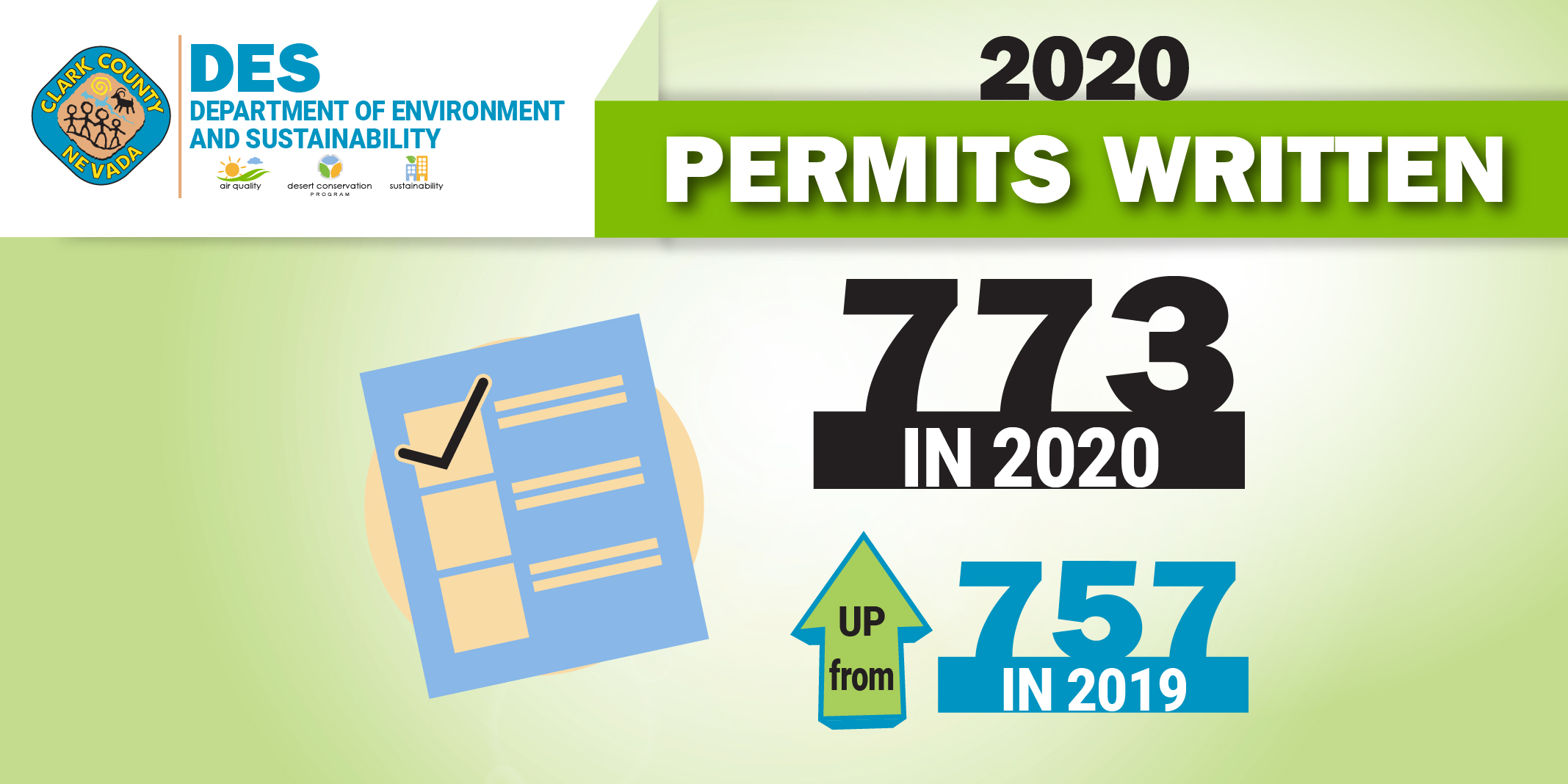 CLARK COUNTY
NEVADA

DES
DEPARTMENT OF ENVIRONMENT AND SUSTAINABILITY

air quality
desert conservation PROGRAM
sustainability

2020
PERMITS WRITTEN

773
IN 2020

UP from
757
IN 2019